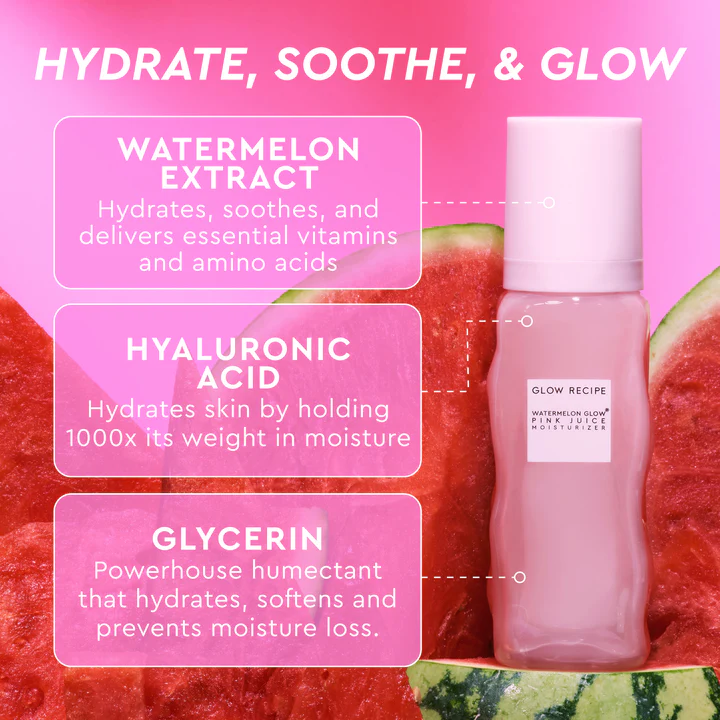 HYDRATE, SOOTHE, & GLOW

WATERMELON EXTRACT
Hydrates, soothes, and delivers essential vitamins and amino acids

HYALURONIC ACID
Hydrates skin by holding 1000x its weight in moisture

GLYCERIN
Powerhouse humectant that hydrates, softens and prevents moisture loss.

GLOW RECIPE
WATERMELON GLOW®
PINK JUICE
MOISTURIZER